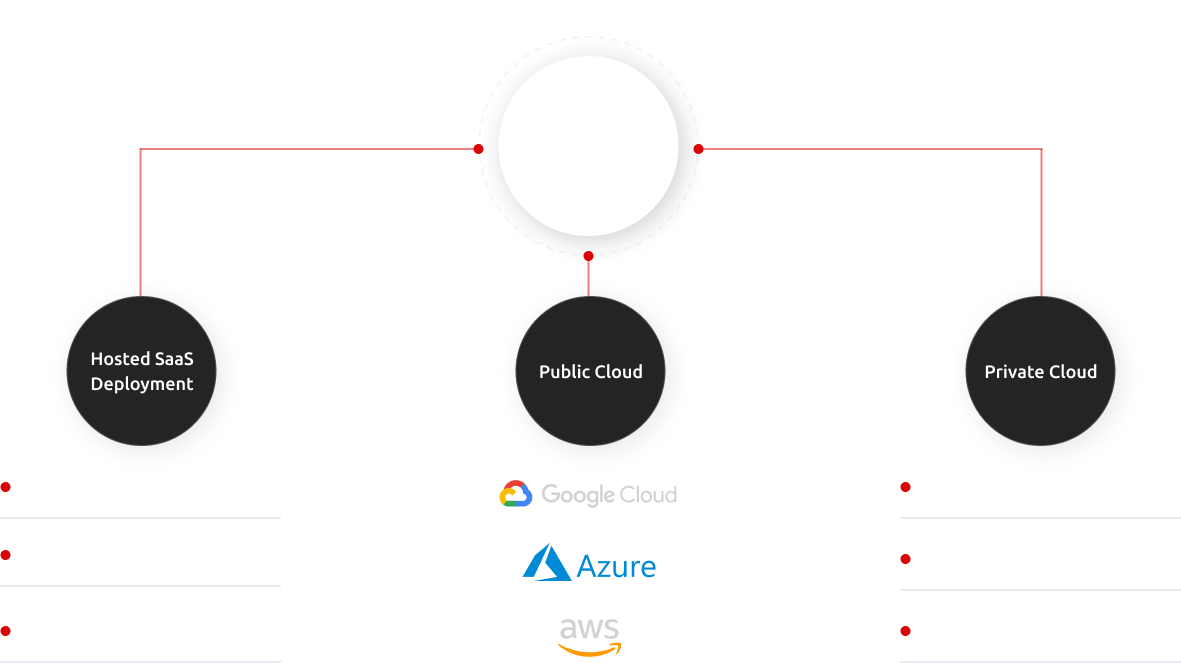 Hosted SaaS Deployment

Public Cloud

Private Cloud

Google Cloud

Azure

aws