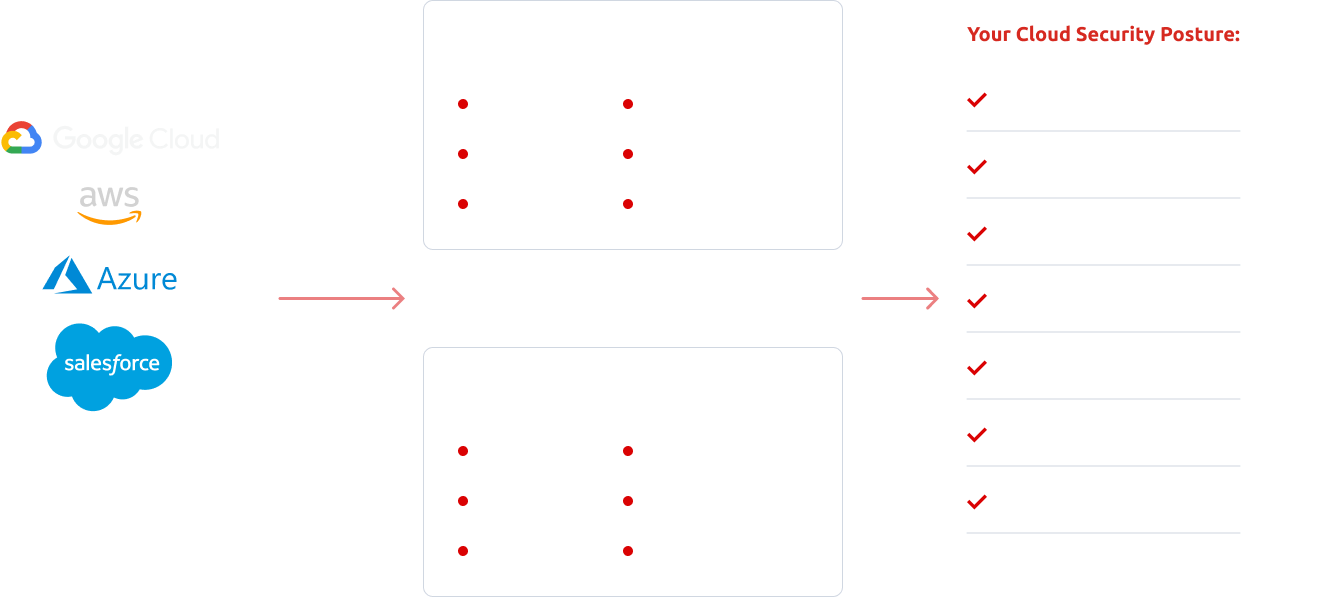 Google Cloud
aws
Azure
salesforce

Your Cloud Security Posture: